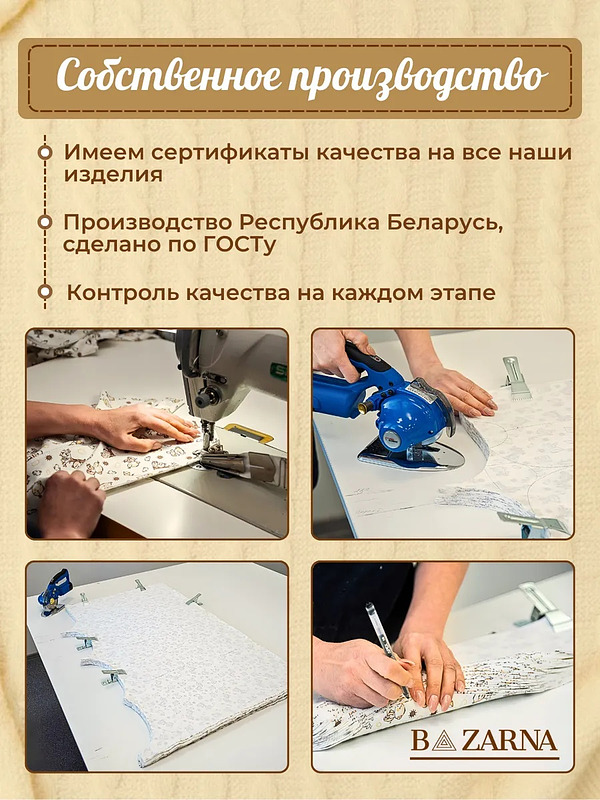 Собственное производство

Имеем сертификаты качества на все наши изделия

Производство Республика Беларусь, сделано по ГОСТу

Контроль качества на каждом этапе

BAZARNA