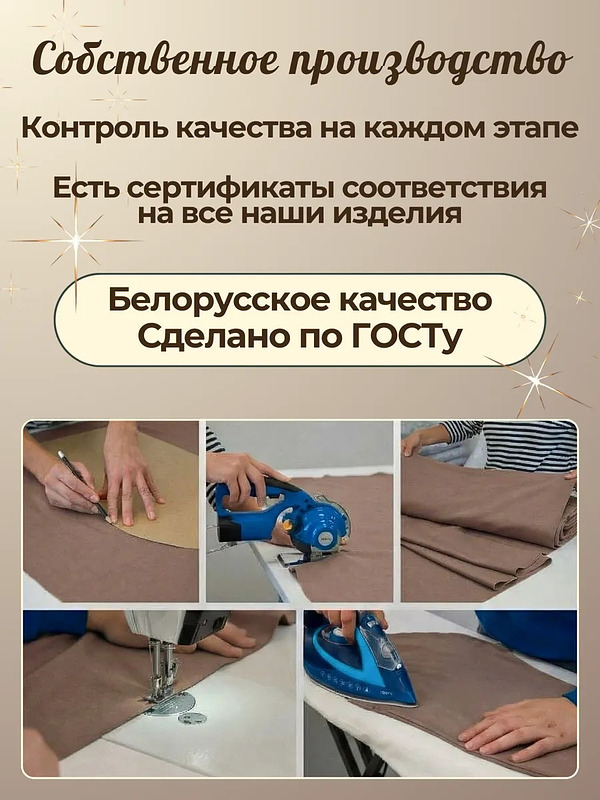 Собственное производство

Контроль качества на каждом этапе

Есть сертификаты соответствия на все наши изделия

Белорусское качество
Сделано по ГОСТу