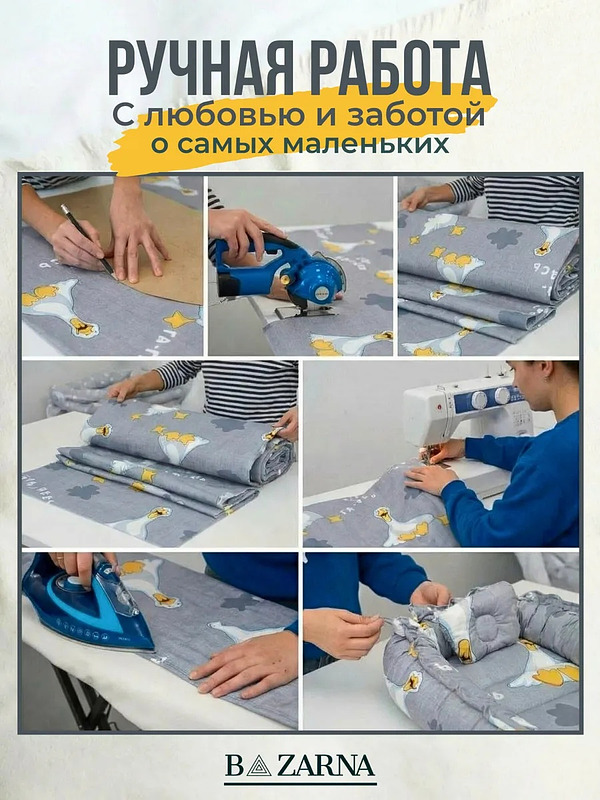 РУЧНАЯ РАБОТА
С любовью и заботой
о самых маленьких

BAZARNA