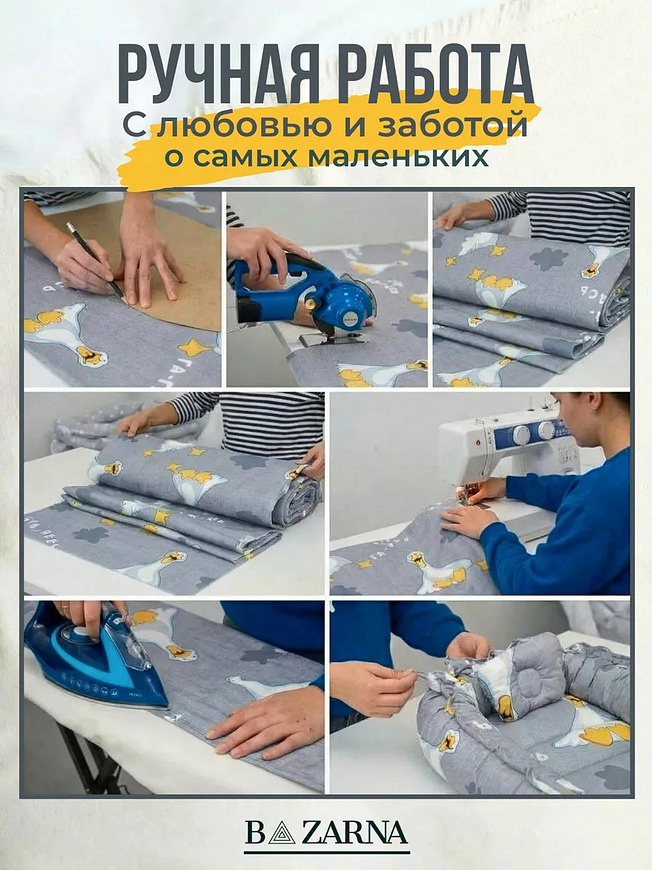 РУЧНАЯ РАБОТА
С любовью и заботой о самых маленьких

BAZARNA